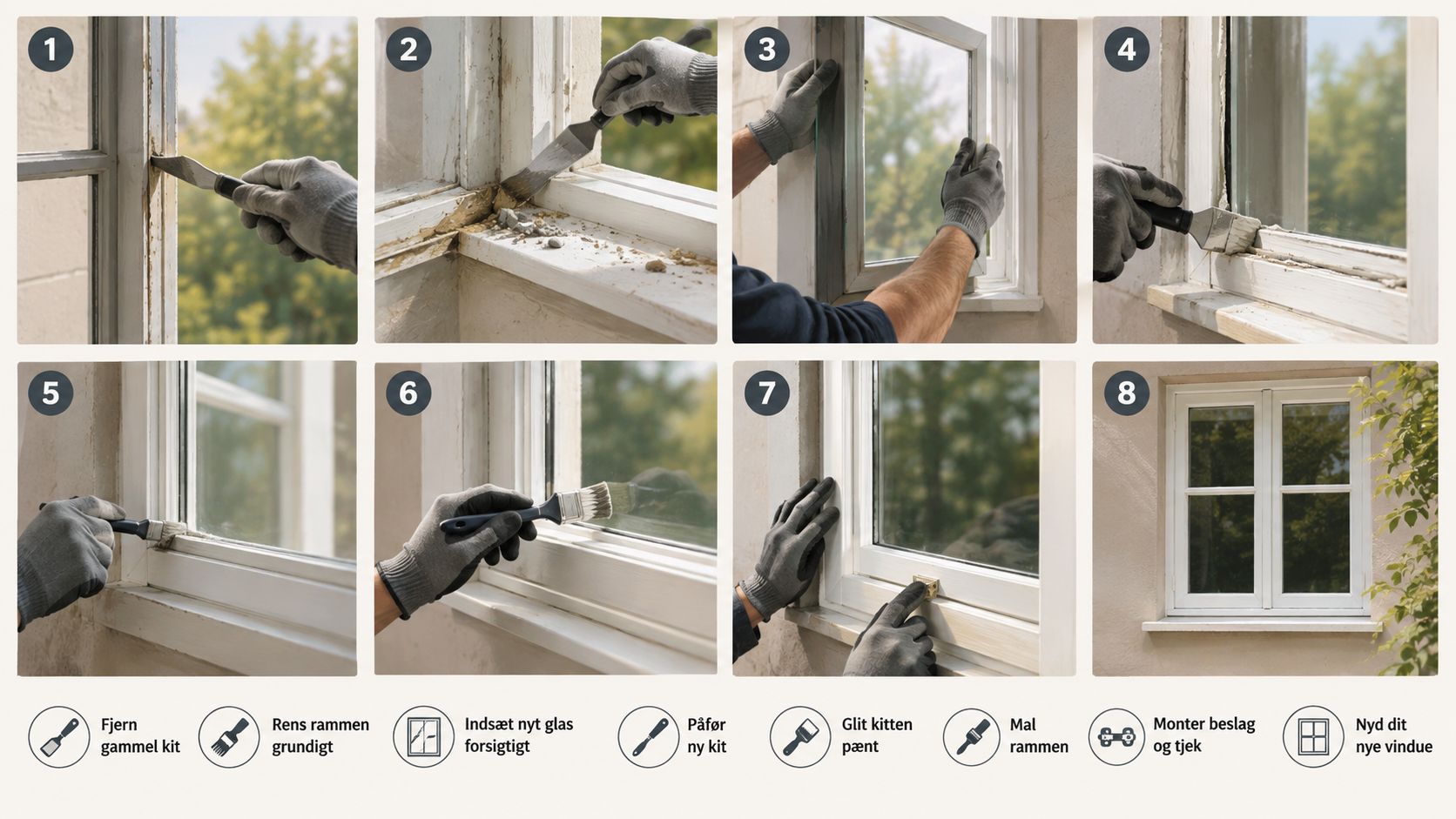 1
2
3
4
5
6
7
8

Fjern gammel kit

Rens rammen grundigt

Indsæt nyt glas forsigtigt

Påfør ny kit

Glit kitten pænt

Mal rammen

Monter beslag og tjek

Nyd dit nye vindue